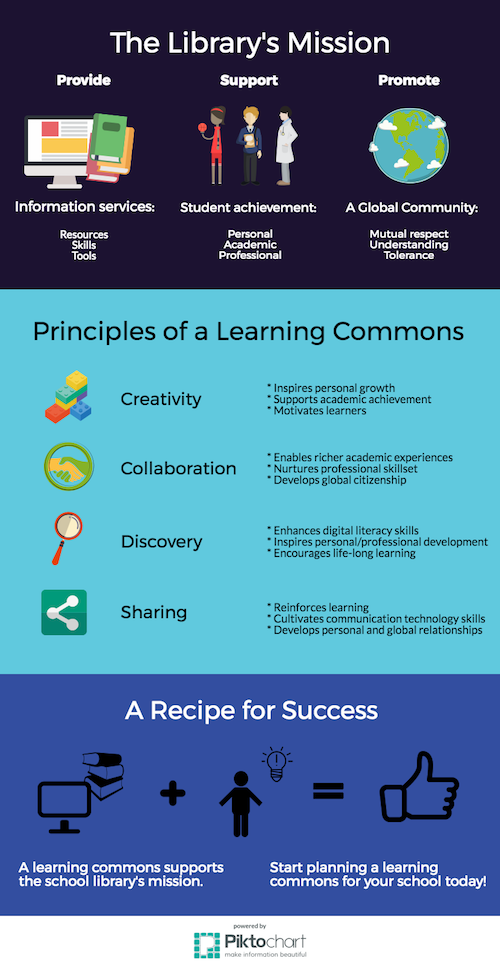 The Library's Mission

Provide

Information services:

Resources
Skills
Tools

Support

Student achievement:

Personal
Academic
Professional

Promote

A Global Community:

Mutual respect
Understanding
Tolerance

Principles of a Learning Commons

Creativity

* Inspires personal growth
* Supports academic achievement
* Motivates learners

Collaboration

* Enables richer academic experiences
* Nurtures professional skillset
* Develops global citizenship

Discovery

* Enhances digital literacy skills
* Inspires personal/professional development
* Encourages life-long learning

Sharing

* Reinforces learning
* Cultivates communication technology skills
* Develops personal and global relationships

A Recipe for Success

+ =

A learning commons supports the school library's mission.

Start planning a learning commons for your school today!

powered by
Piktochart
make information beautiful